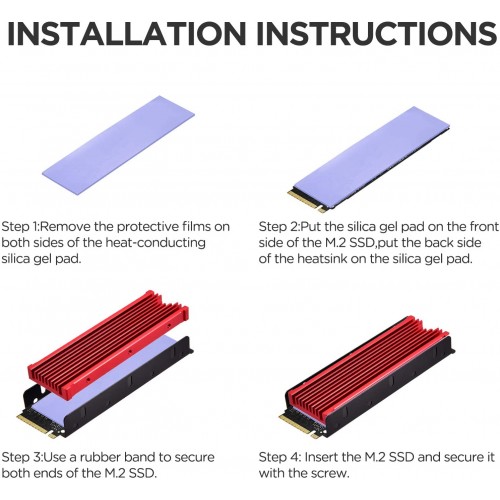 INSTALLATION INSTRUCTIONS

Step 1:Remove the protective films on both sides of the heat-conducting silica gel pad.

Step 2:Put the silica gel pad on the front side of the M.2 SSD,put the back side of the heatsink on the silica gel pad.

Step 3:Use a rubber band to secure both ends of the M.2 SSD.

Step 4: Insert the M.2 SSD and secure it with the screw.